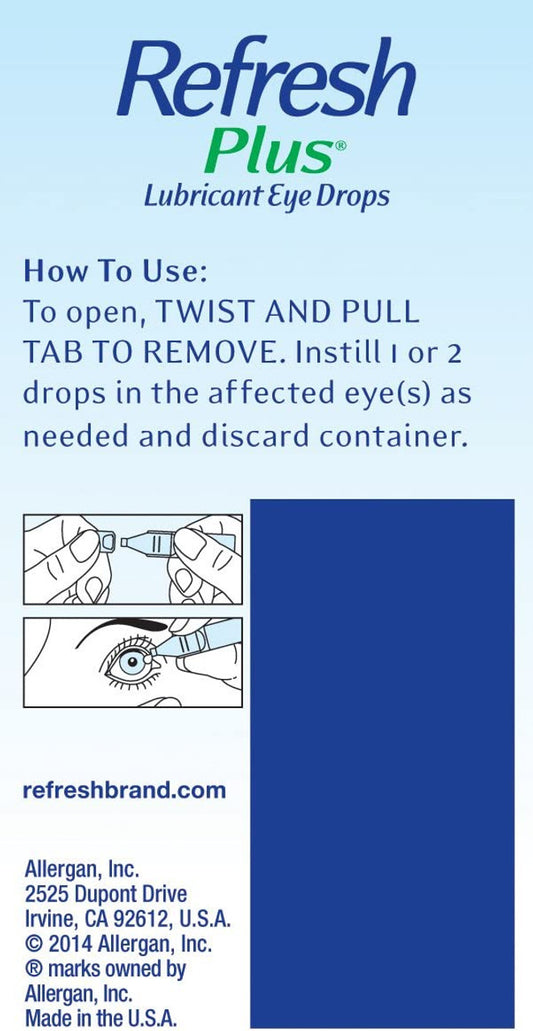 Refresh
Plus®
Lubricant Eye Drops

How To Use:
To open, TWIST AND PULL TAB TO REMOVE. Instill 1 or 2 drops in the affected eye(s) as needed and discard container.

refreshbrand.com

Allergan, Inc.
2525 Dupont Drive
Irvine, CA 92612, U.S.A.
© 2014 Allergan, Inc.
® marks owned by Allergan, Inc.
Made in the U.S.A.